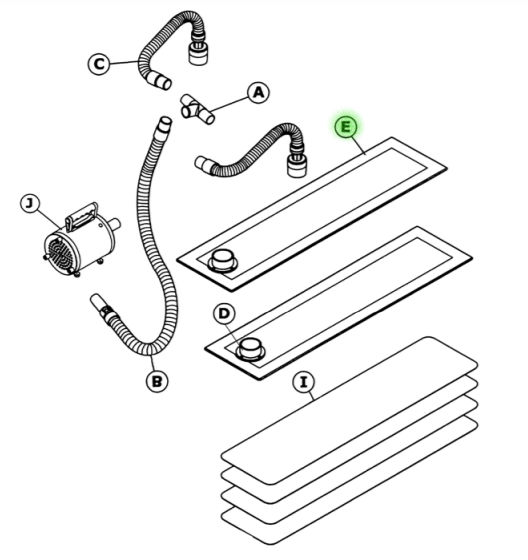 C
A
E
J
D
B
I