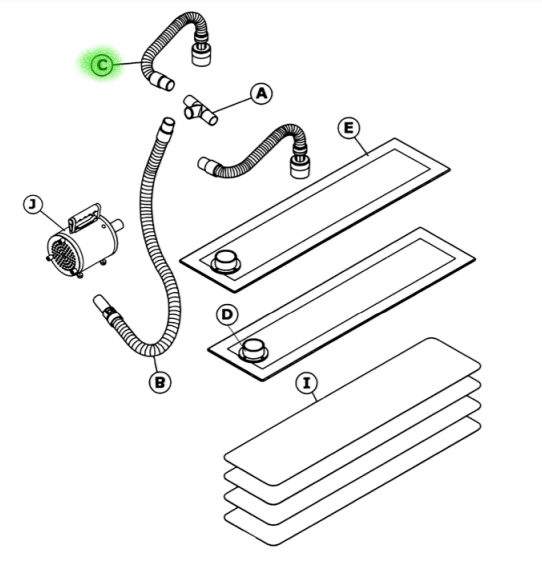 C
A
E
J
D
B
I