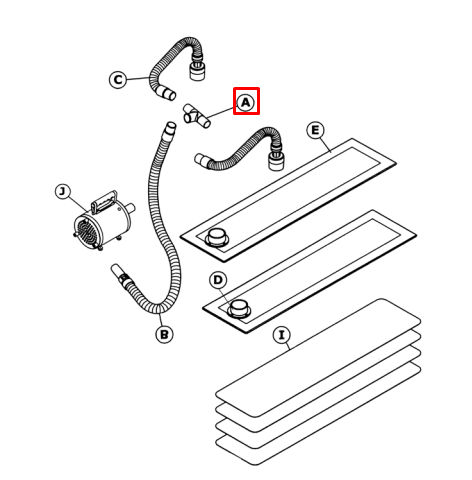 C
A
E
J
D
B
I