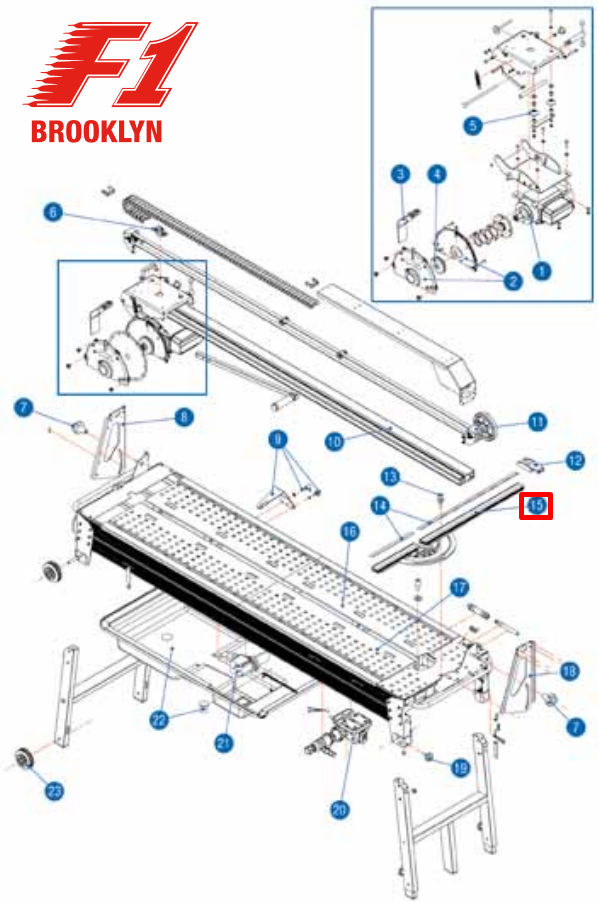 F1
BROOKLYN

5
3
4
1
2
6
7
8
9
10
11
12
13
14
15
16
17
18
7
19
20
21
22
23