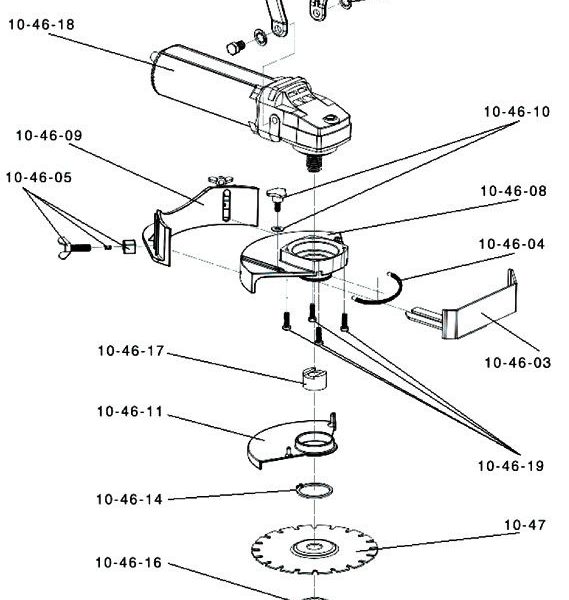 10-46-18

10-46-10

10-46-09

10-46-05

10-46-08

10-46-04

10-46-03

10-46-17

10-46-11

10-46-19

10-46-14

10-47

10-46-16