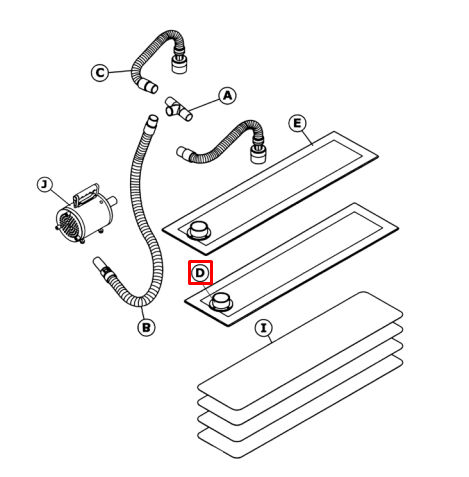 C

A

E

J

D

B

I