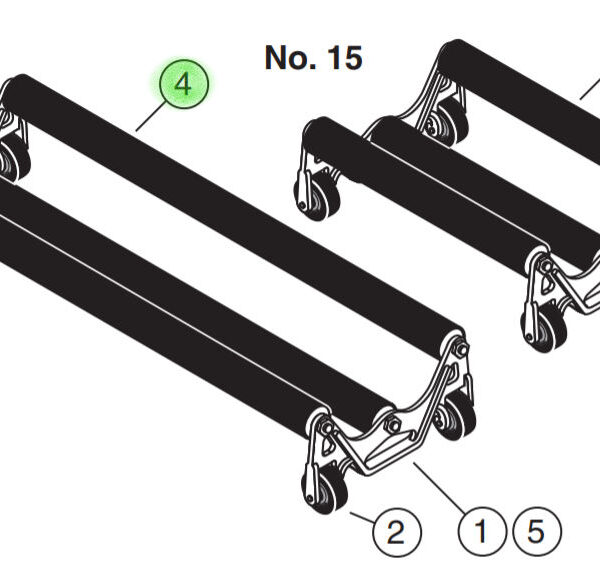 No. 15

4

2

1

5