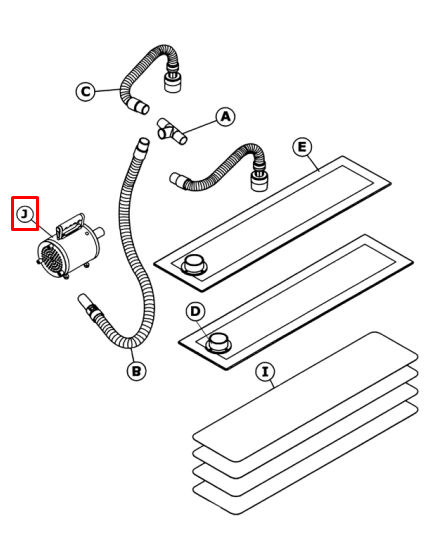 C
A
E
J
D
B
I